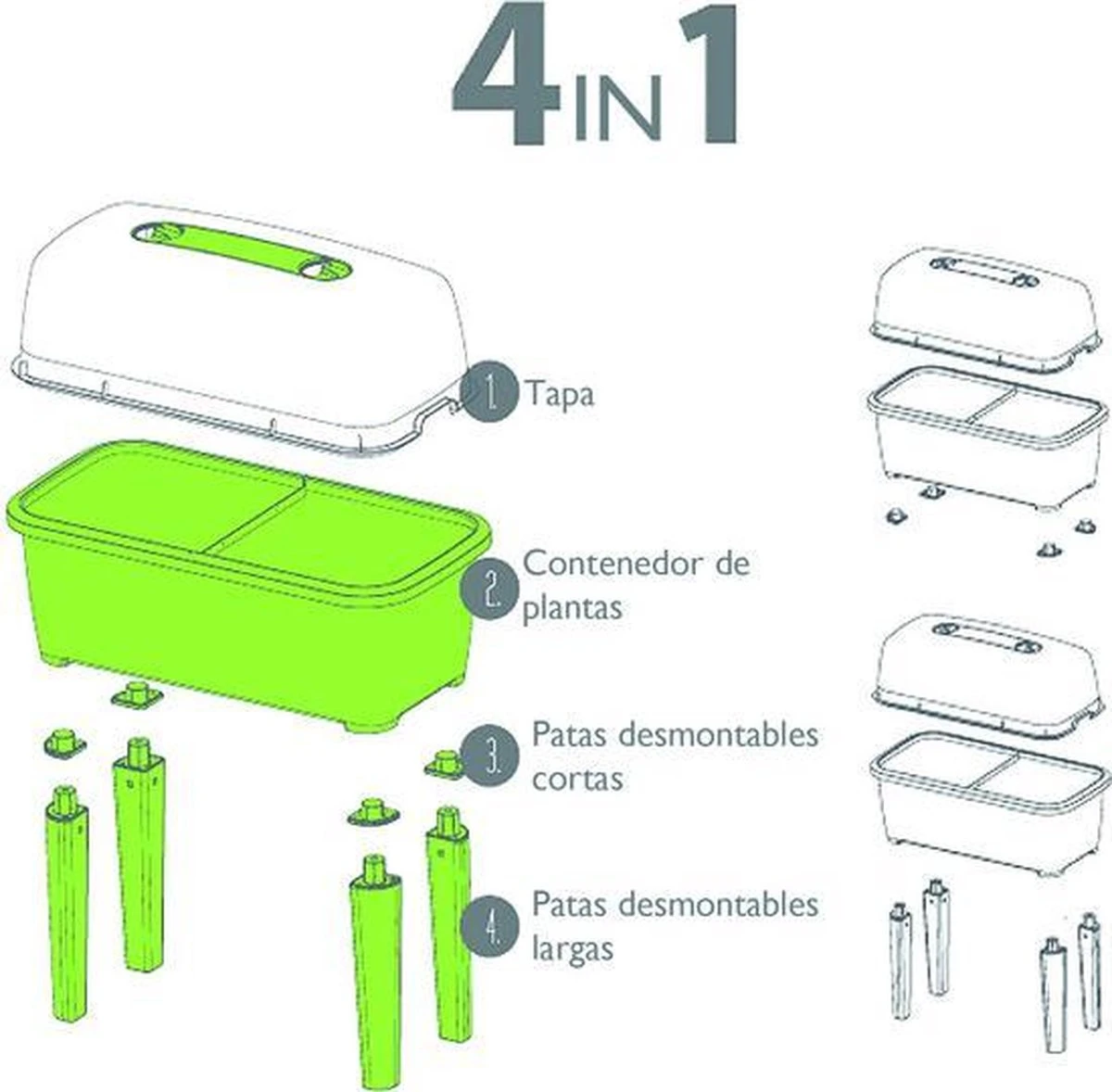 4 IN 1

1. Tapa

2. Contenedor de plantas

3. Patas desmontables cortas

4. Patas desmontables largas